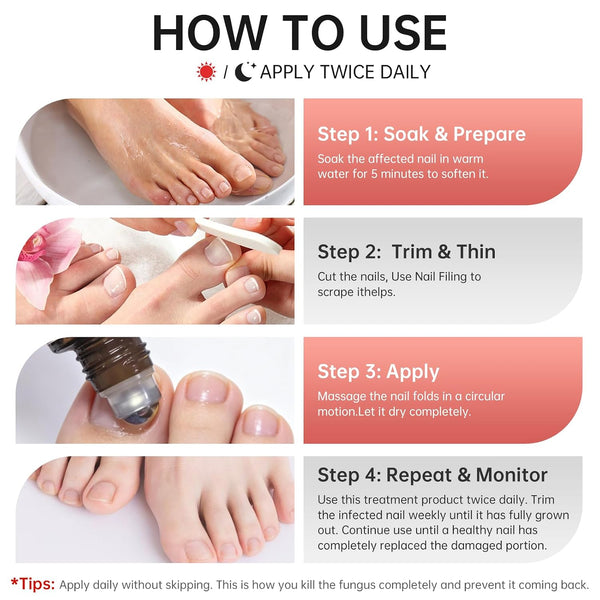 HOW TO USE

/ APPLY TWICE DAILY

Step 1: Soak & Prepare
Soak the affected nail in warm water for 5 minutes to soften it.

Step 2: Trim & Thin
Cut the nails, Use Nail Filing to scrape ithelps.

Step 3: Apply
Massage the nail folds in a circular motion.Let it dry completely.

Step 4: Repeat & Monitor
Use this treatment product twice daily. Trim the infected nail weekly until it has fully grown out. Continue use until a healthy nail has completely replaced the damaged portion.

*Tips: Apply daily without skipping. This is how you kill the fungus completely and prevent it coming back.